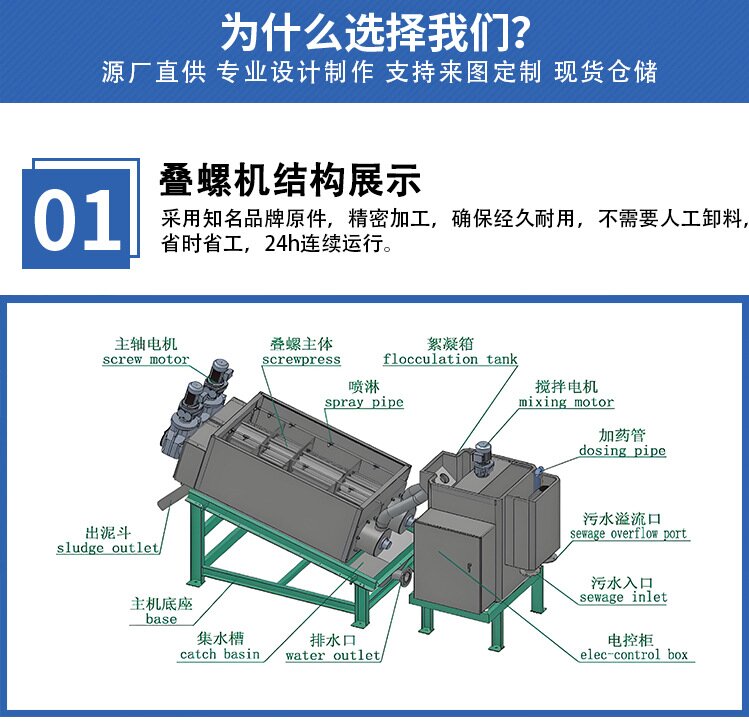 为什么选择我们?
源厂直供 专业设计制作 支持来图定制 现货仓储

01
叠螺机结构展示
采用知名品牌原件，精密加工，确保经久耐用，不需要人工卸料，省时省工，24h连续运行。

主轴电机
screw motor
叠螺主体
screwpress
絮凝箱
flocculation tank
喷淋
spray pipe
搅拌电机
mixing motor
加药管
dosing pipe
出泥斗
sludge outlet
污水溢流口
sewage overflow port
污水入口
sewage inlet
主机底座
base
集水槽
catch basin
排水口
water outlet
电控柜
elec-control box